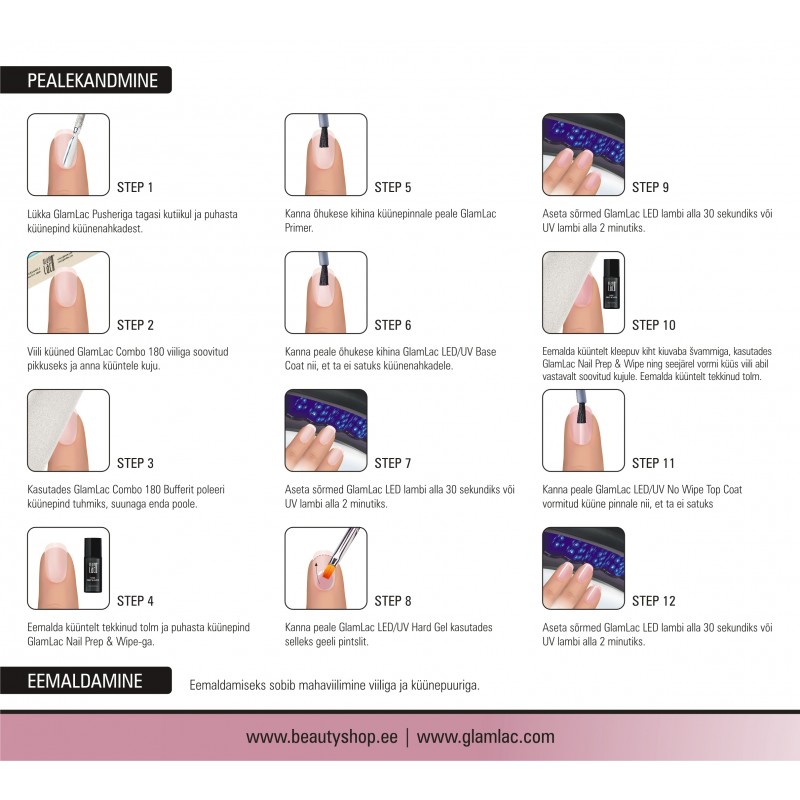 PEALEKANDMINE

STEP 1

Lükka GlamLac Pusheriga tagasi kutiikul ja puhasta küünepind küünenahkadest.

STEP 2

Viili küüned GlamLac Combo 180 viiliga soovitud pikkuseks ja anna küüntele kuju.

STEP 3

Kasutades GlamLac Combo 180 Bufferit poleeri küünepind tuhmiks, suunaga enda poole.

STEP 4

Eemalda küüntelt tekkinud tolm ja puhasta küünepind GlamLac Nail Prep & Wipe-ga.

STEP 5

Kanna õhukese kihina küünepinnale peale GlamLac Primer.

STEP 6

Kanna peale õhukese kihina GlamLac LED/UV Base Coat nii, et ta ei satuks küünenahkadele.

STEP 7

Aseta sõrmed GlamLac LED lambi alla 30 sekundiks või UV lambi alla 2 minutiks.

STEP 8

Kanna peale GlamLac LED/UV Hard Gel kasutades selleks geeli pintslit.

STEP 9

Aseta sõrmed GlamLac LED lambi alla 30 sekundiks või UV lambi alla 2 minutiks.

STEP 10

Eemalda küüntelt kleepuv kiht kiuvaba švammiga, kasutades GlamLac Nail Prep & Wipe ning seejärel vormi küüs viili abil vastavalt soovitud kujule. Eemalda küüntelt tekkinud tolm.

STEP 11

Kanna peale GlamLac LED/UV No Wipe Top Coat vormitud küüne pinnale nii, et ta ei satuks

STEP 12

Aseta sõrmed GlamLac LED lambi alla 30 sekundiks või UV lambi alla 2 minutiks.

EEMALDAMINE

Eemaldamiseks sobib mahaviilimine viiliga ja küünepuuriga.

www.beautyshop.ee | www.glamlac.com